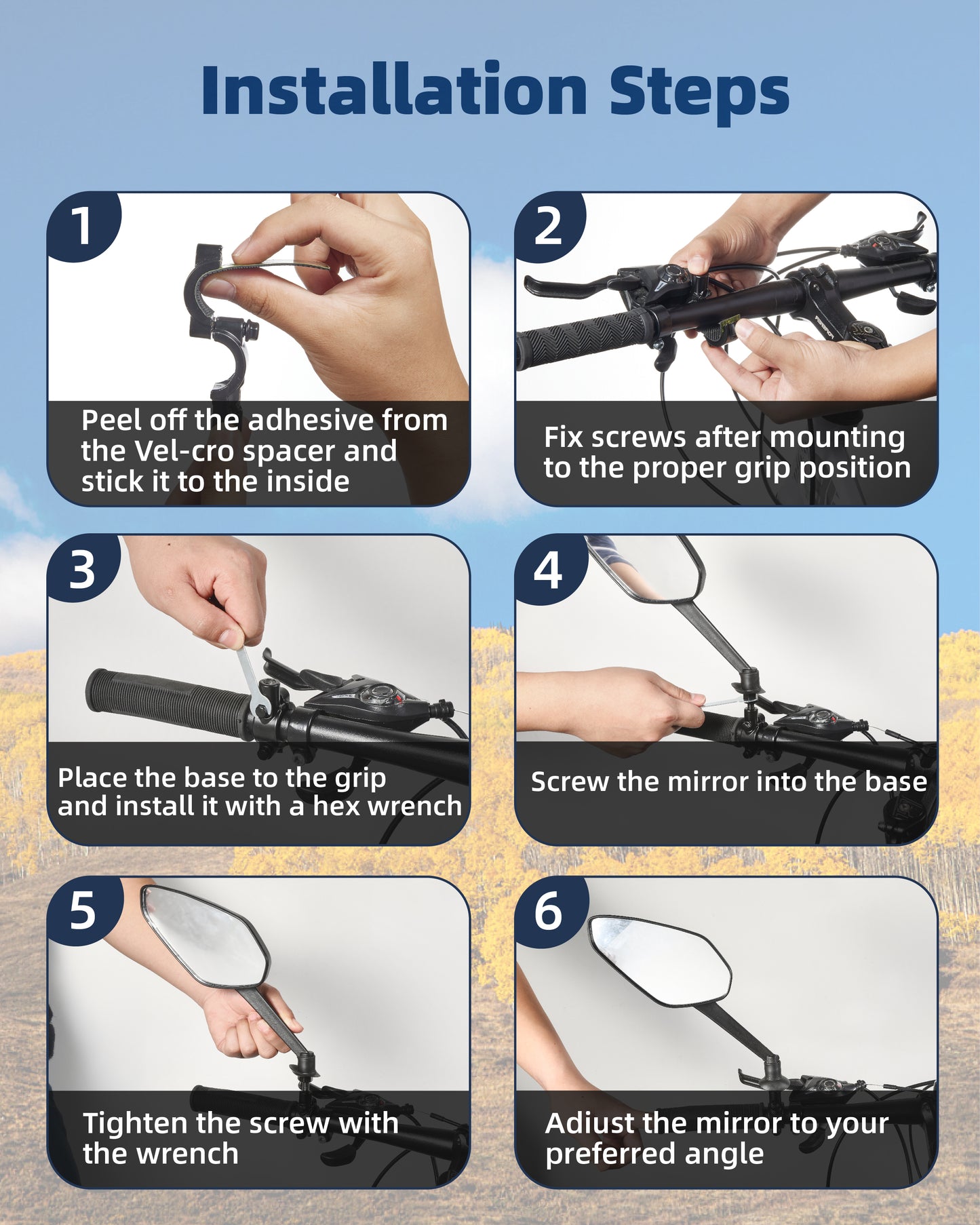 Installation Steps

1
Peel off the adhesive from the Vel-cro spacer and stick it to the inside

2
Fix screws after mounting to the proper grip position

3
Place the base to the grip and install it with a hex wrench

4
Screw the mirror into the base

5
Tighten the screw with the wrench

6
Adiust the mirror to your preferred angle