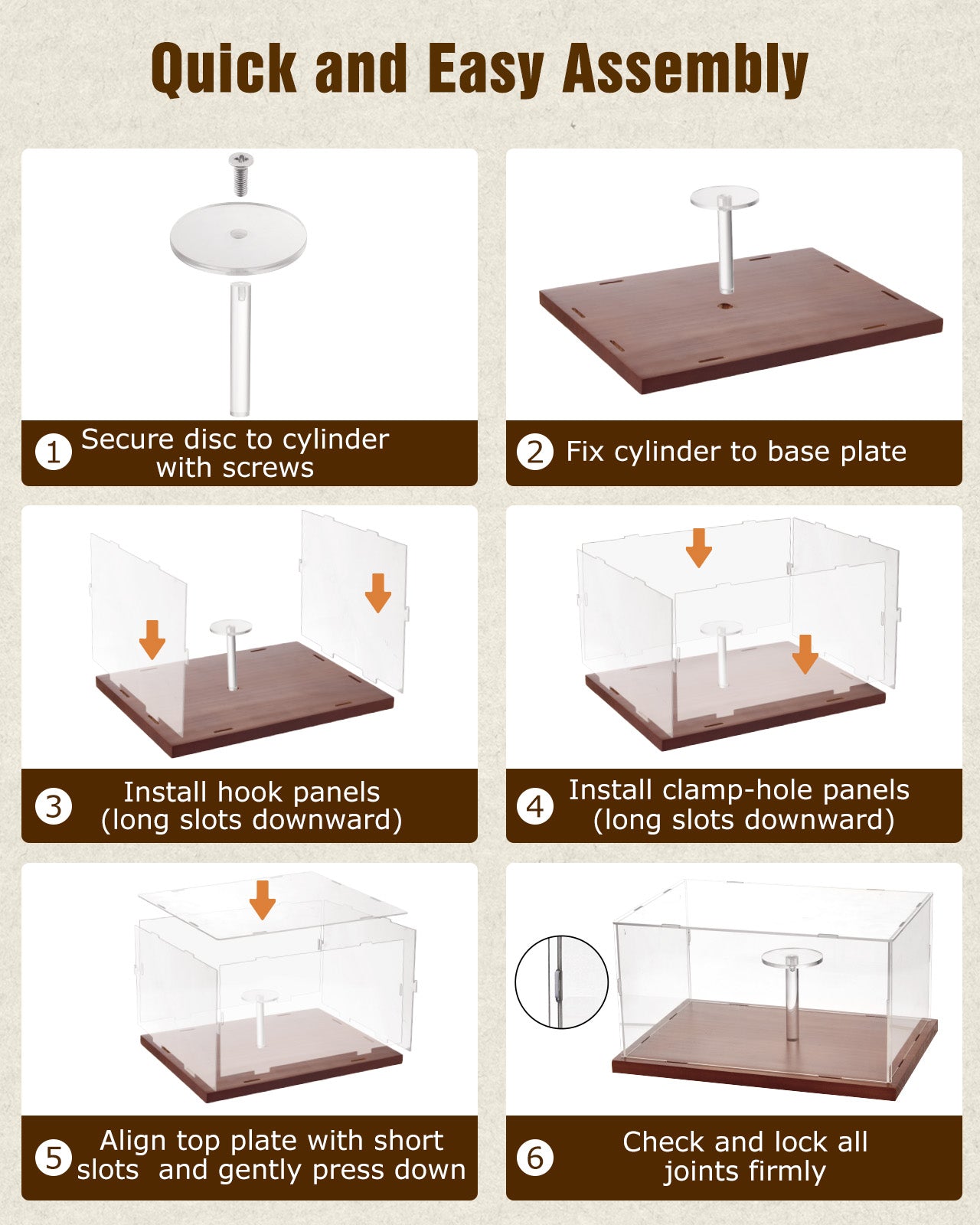 Quick and Easy Assembly

1 Secure disc to cylinder with screws

2 Fix cylinder to base plate

3 Install hook panels (long slots downward)

4 Install clamp-hole panels (long slots downward)

5 Align top plate with short slots and gently press down

6 Check and lock all joints firmly