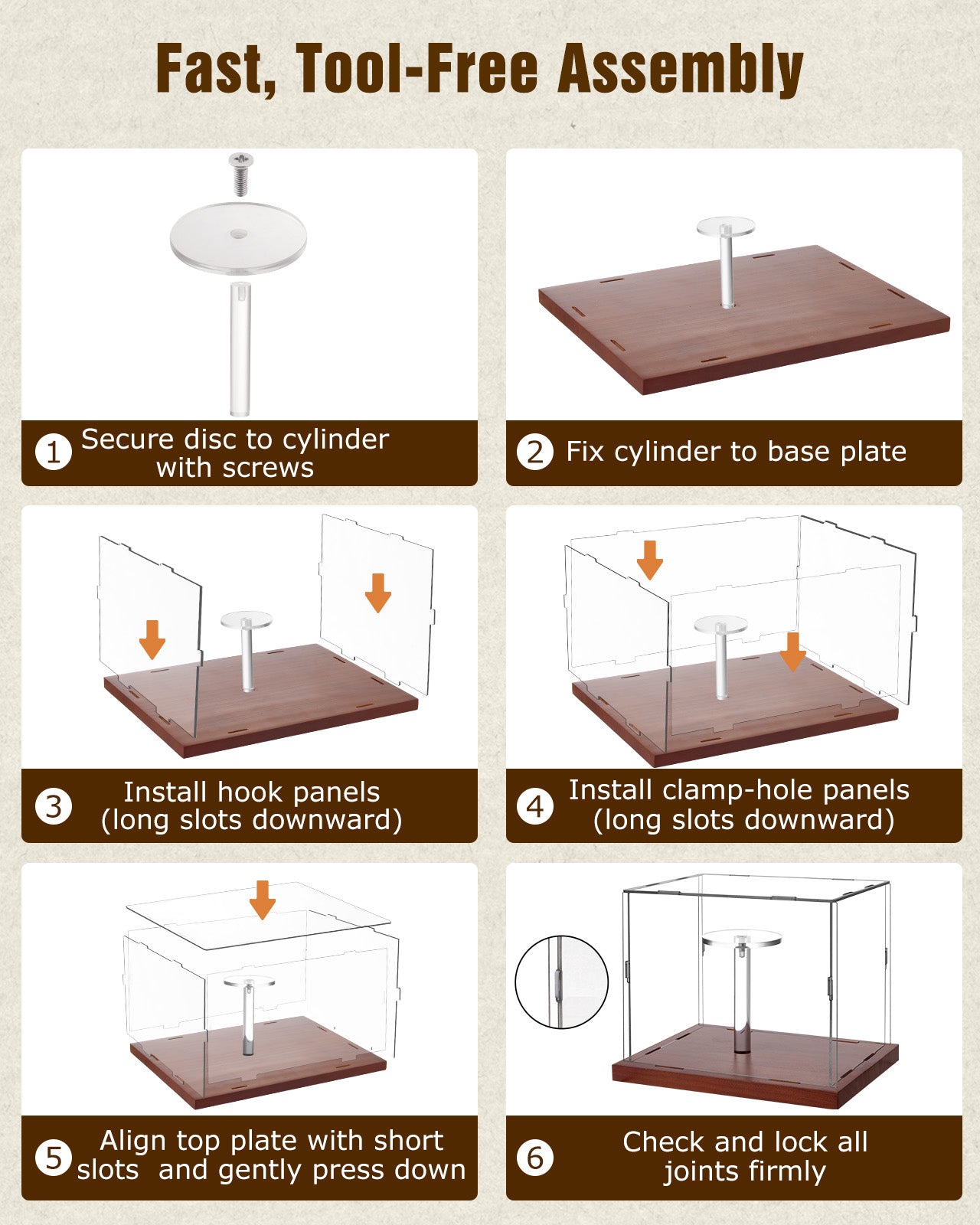 Fast, Tool-Free Assembly

1 Secure disc to cylinder with screws

2 Fix cylinder to base plate

3 Install hook panels (long slots downward)

4 Install clamp-hole panels (long slots downward)

5 Align top plate with short slots and gently press down

6 Check and lock all joints firmly