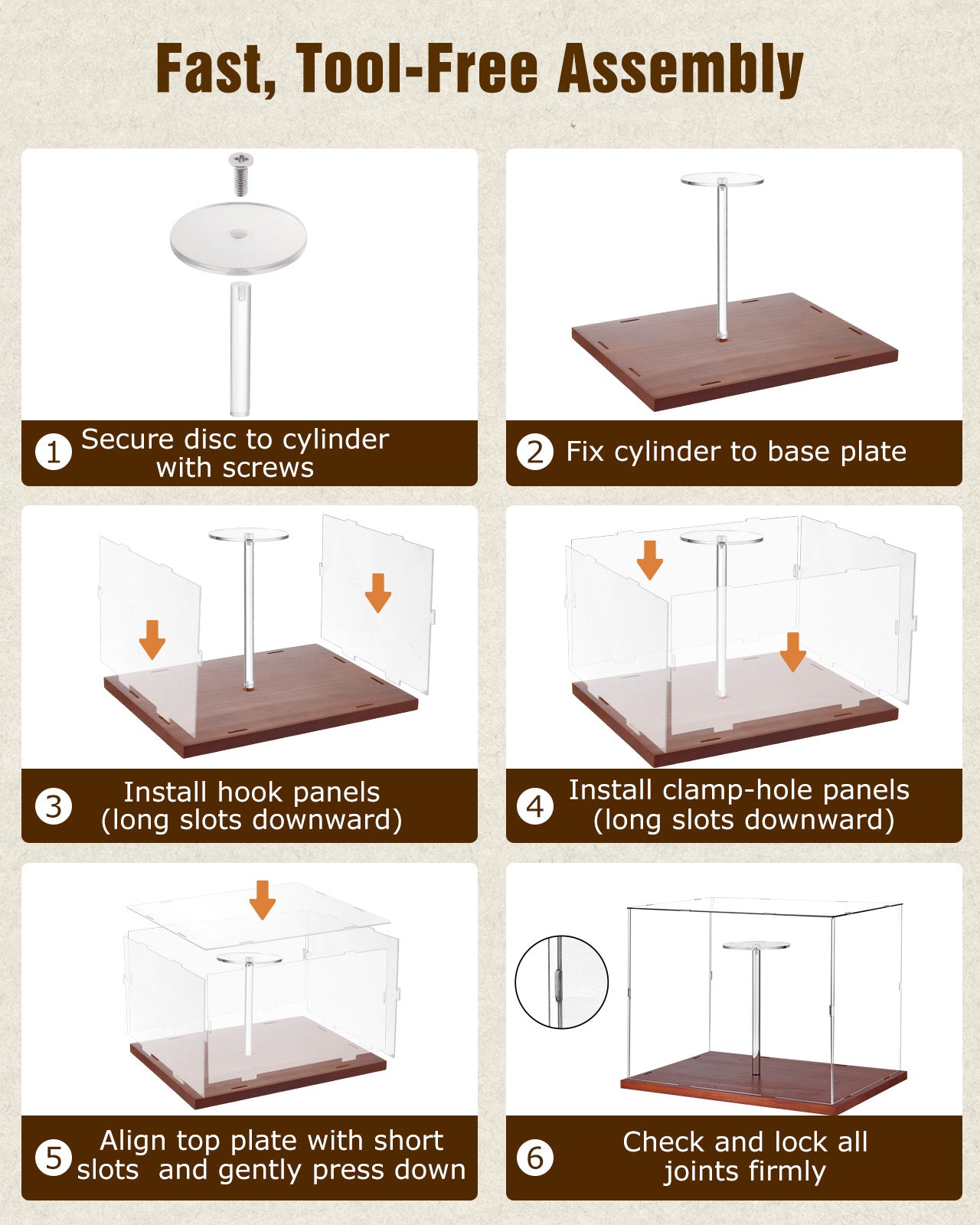 Fast, Tool-Free Assembly

1 Secure disc to cylinder with screws

2 Fix cylinder to base plate

3 Install hook panels (long slots downward)

4 Install clamp-hole panels (long slots downward)

5 Align top plate with short slots and gently press down

6 Check and lock all joints firmly